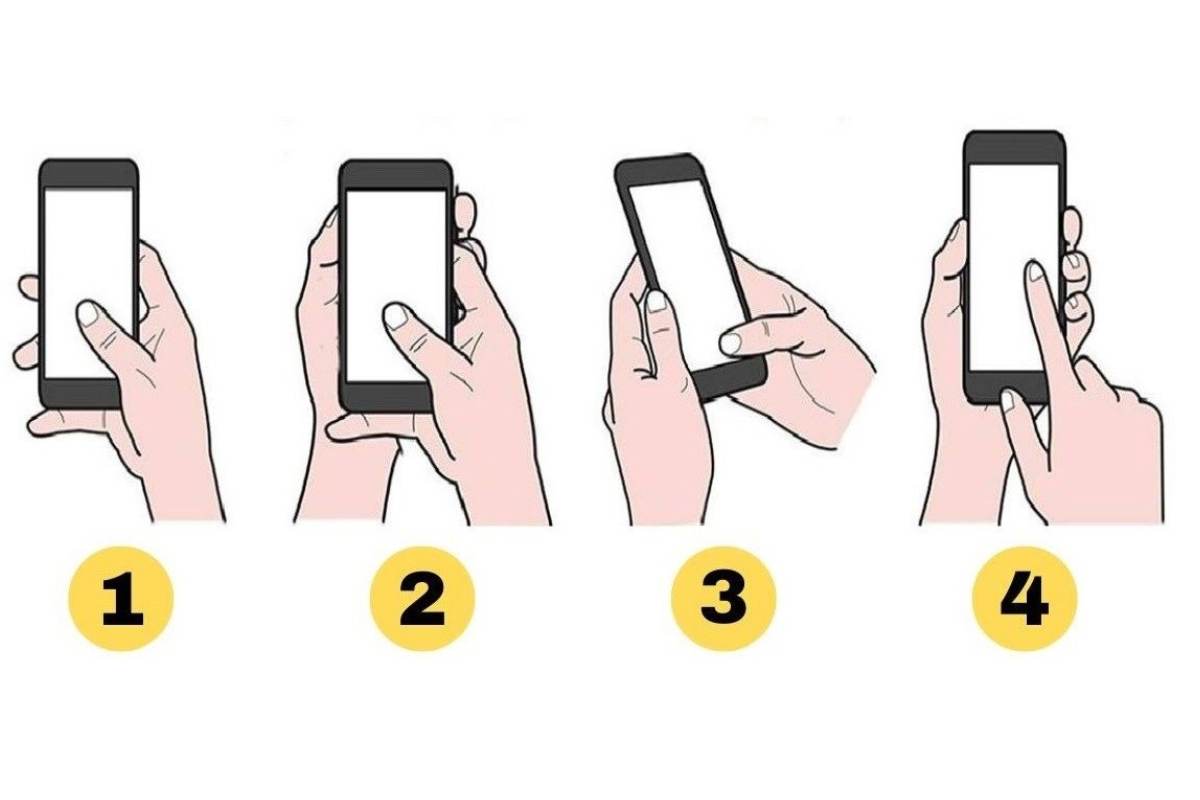 1
2
3
4