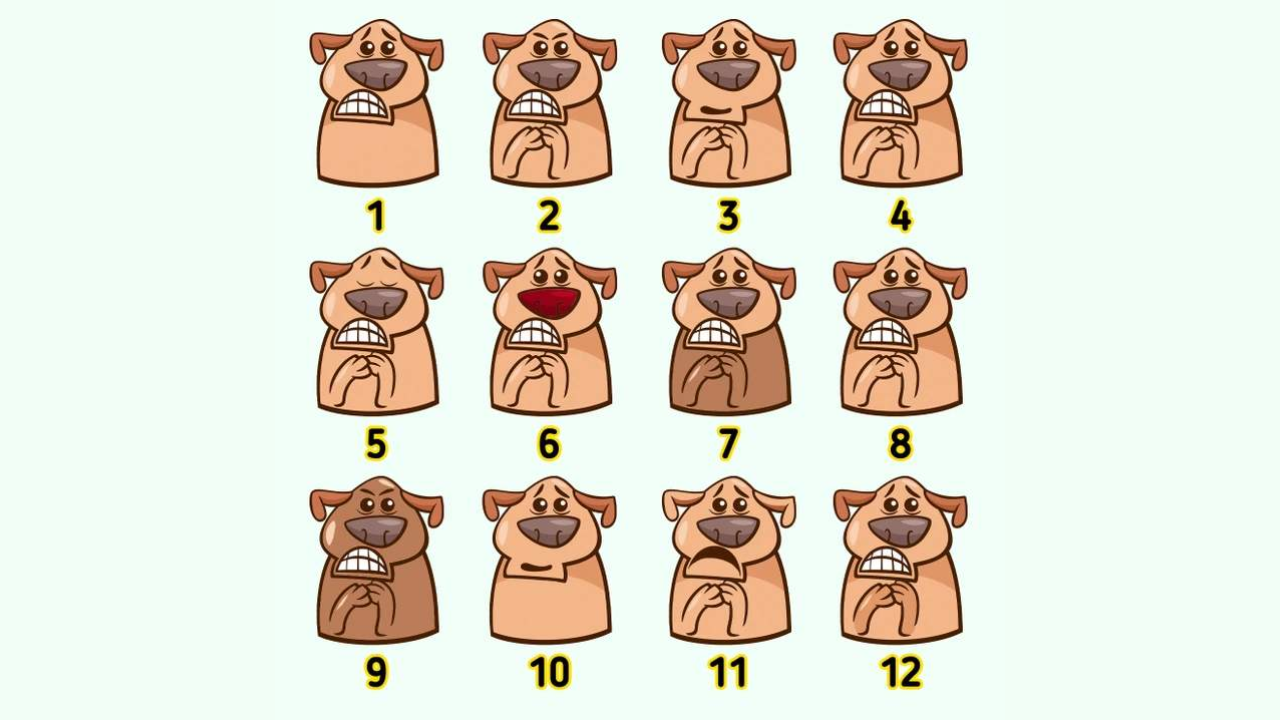 1 2 3 4
5 6 7 8
9 10 11 12