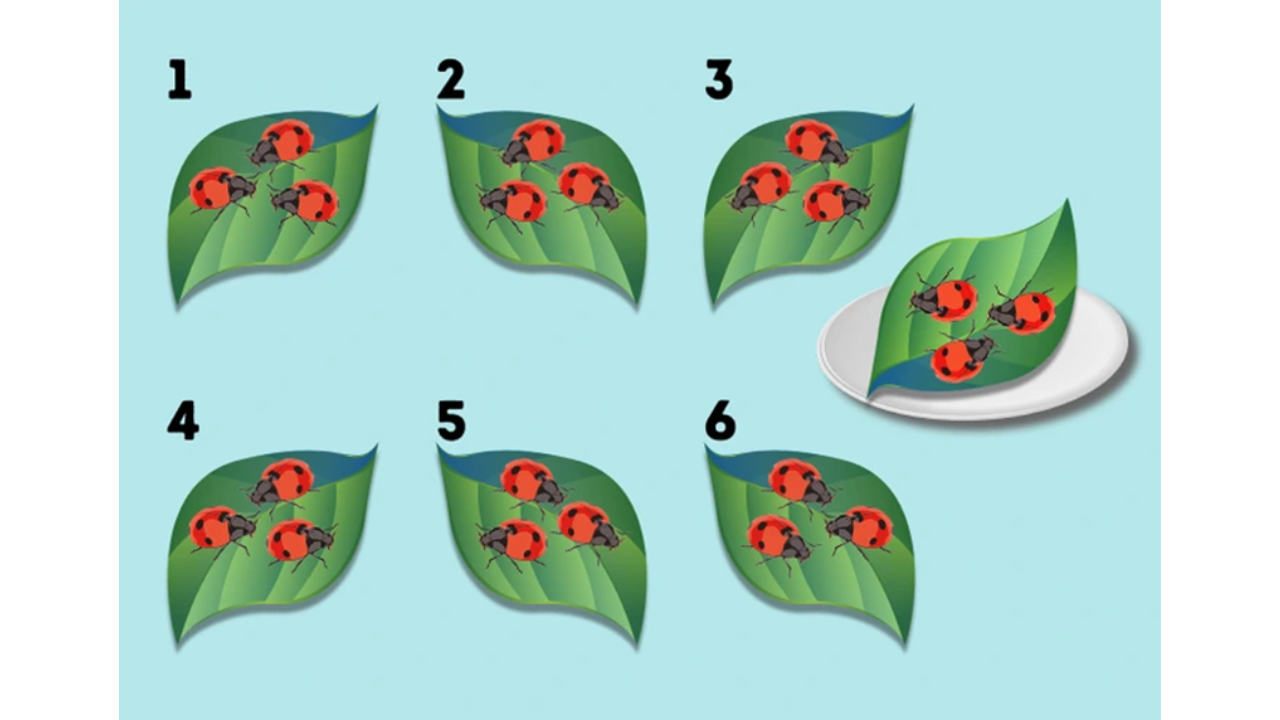 1

2

3

4

5

6